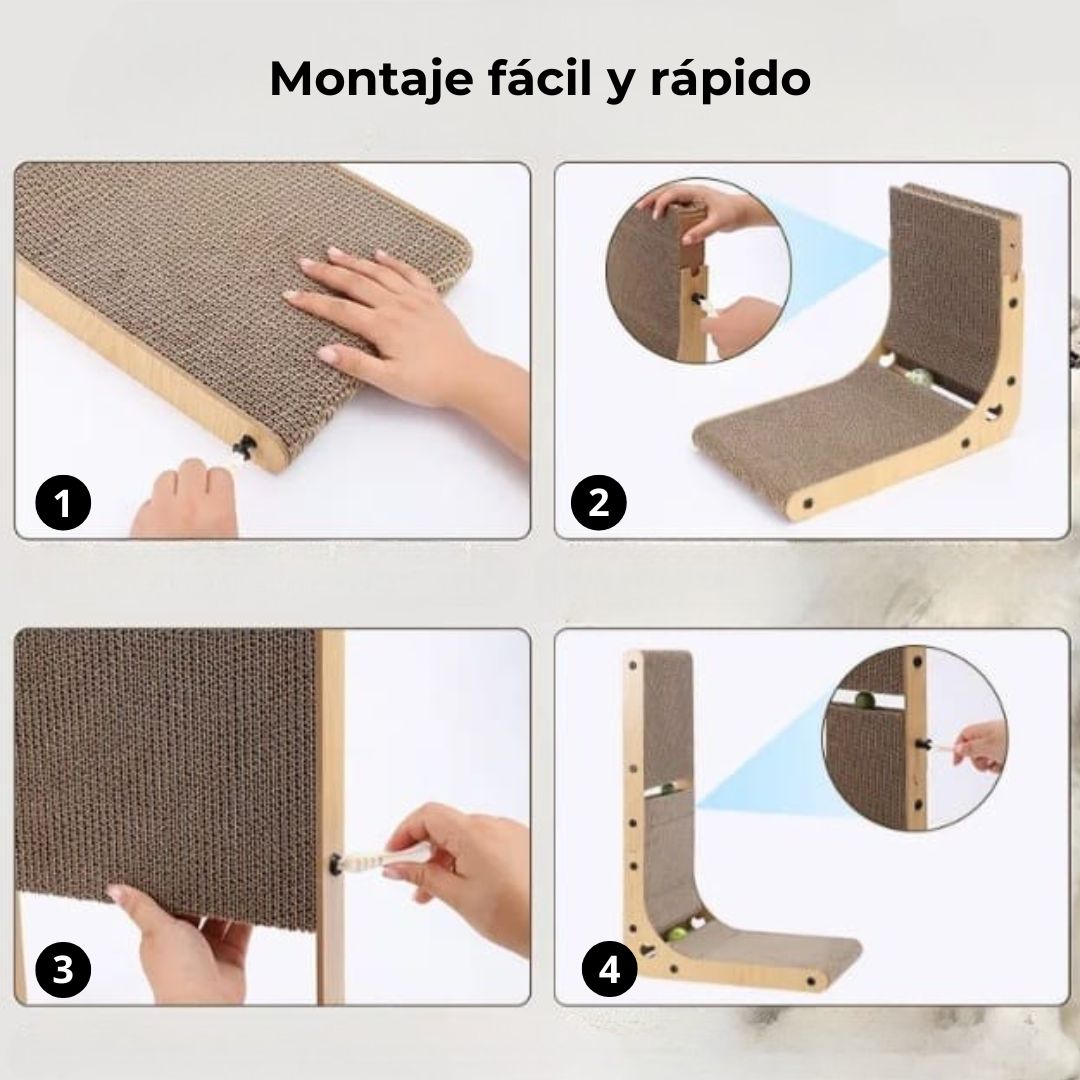 Montaje fácil y rápido

1

2

3

4