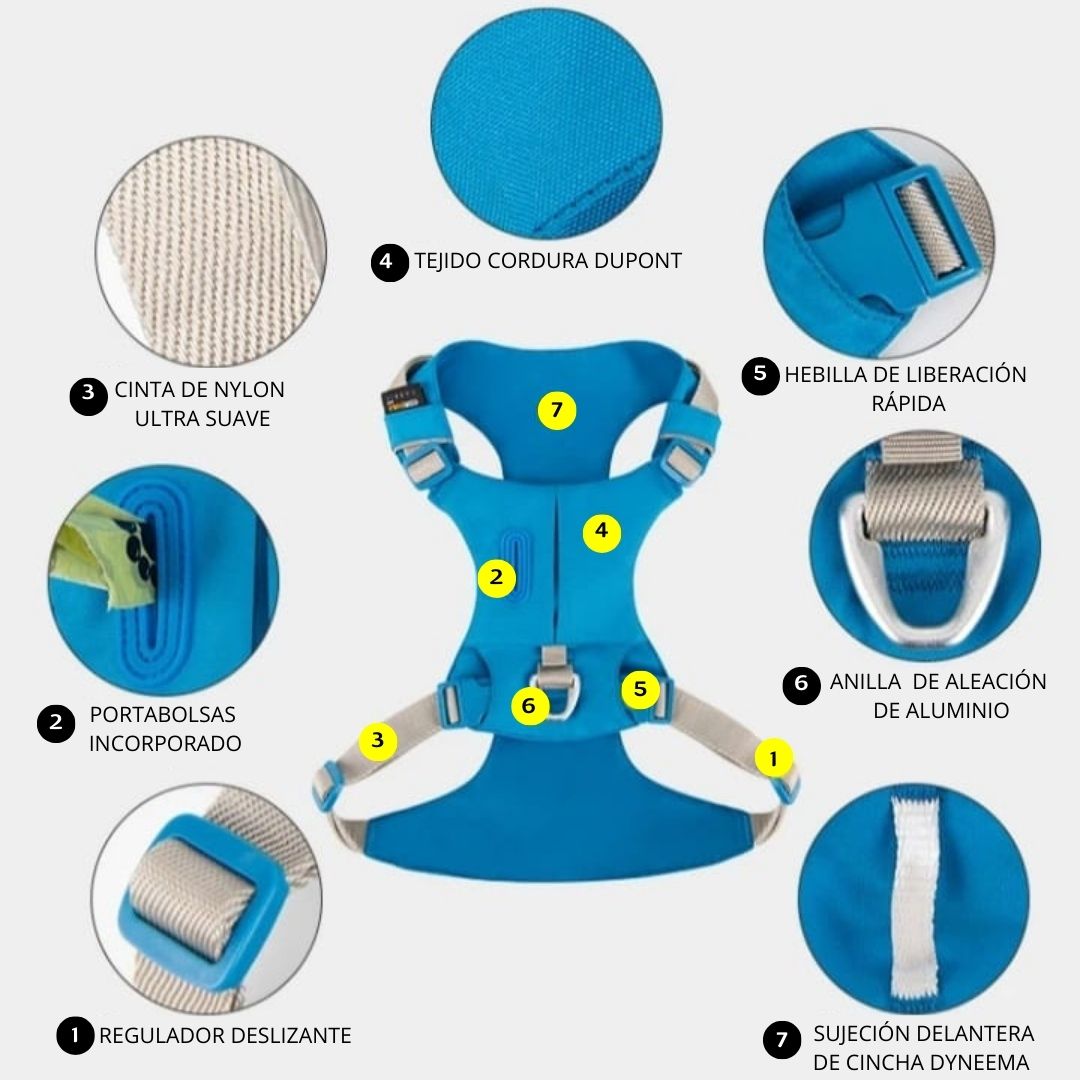 4 TEJIDO CORDURA DUPONT

3 CINTA DE NYLON ULTRA SUAVE

5 HEBILLA DE LIBERACIÓN RÁPIDA

7

4

2

6

5

3

1

2 PORTABOLSAS INCORPORADO

6 ANILLA DE ALEACIÓN DE ALUMINIO

1 REGULADOR DESLIZANTE

7 SUJECIÓN DELANTERA DE CINCHA DYNEEMA