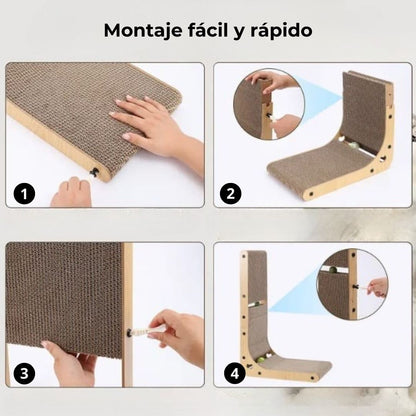 Montaje fácil y rápido

1

2

3

4