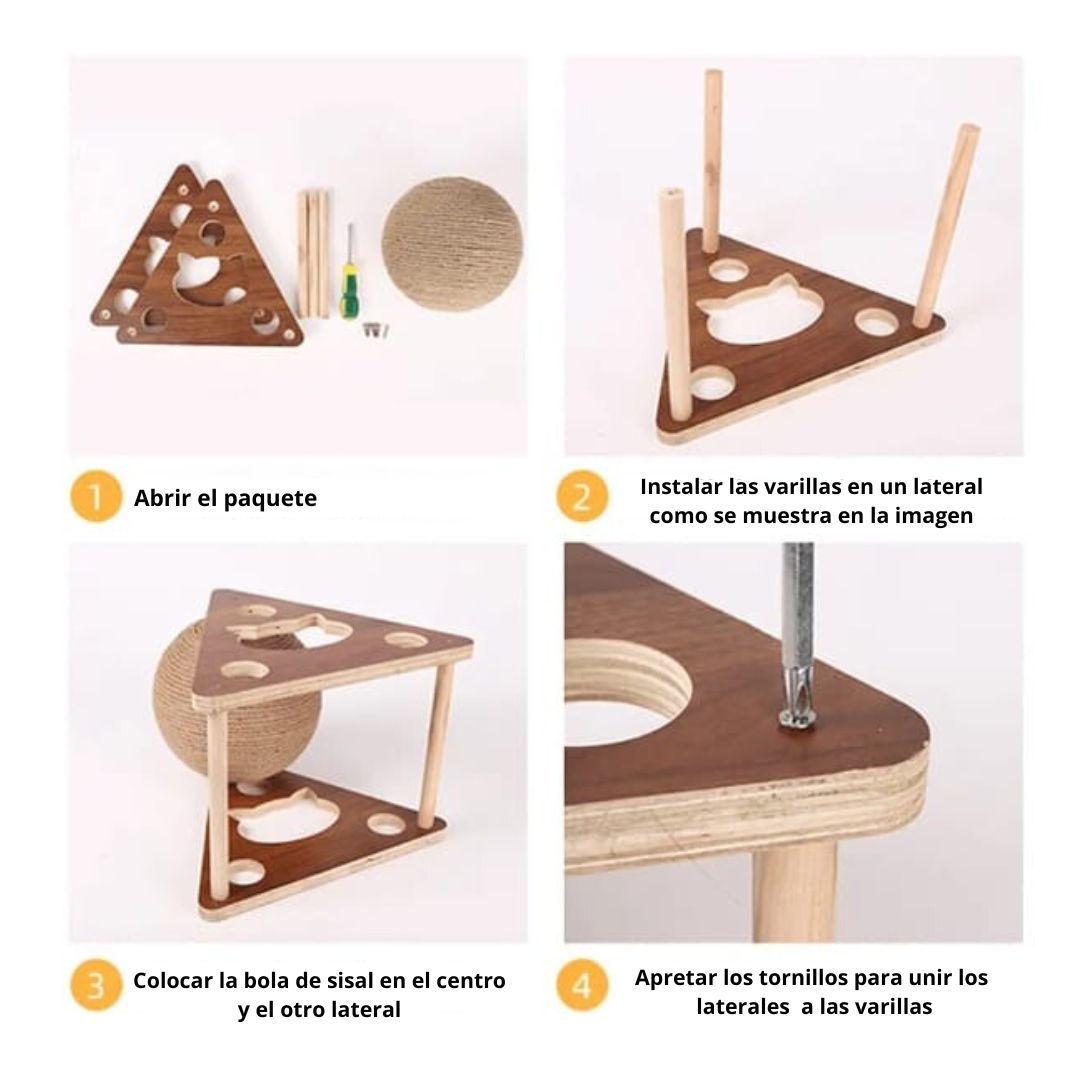 1 Abrir el paquete

2 Instalar las varillas en un lateral como se muestra en la imagen

3 Colocar la bola de sisal en el centro y el otro lateral

4 Apretar los tornillos para unir los laterales a las varillas