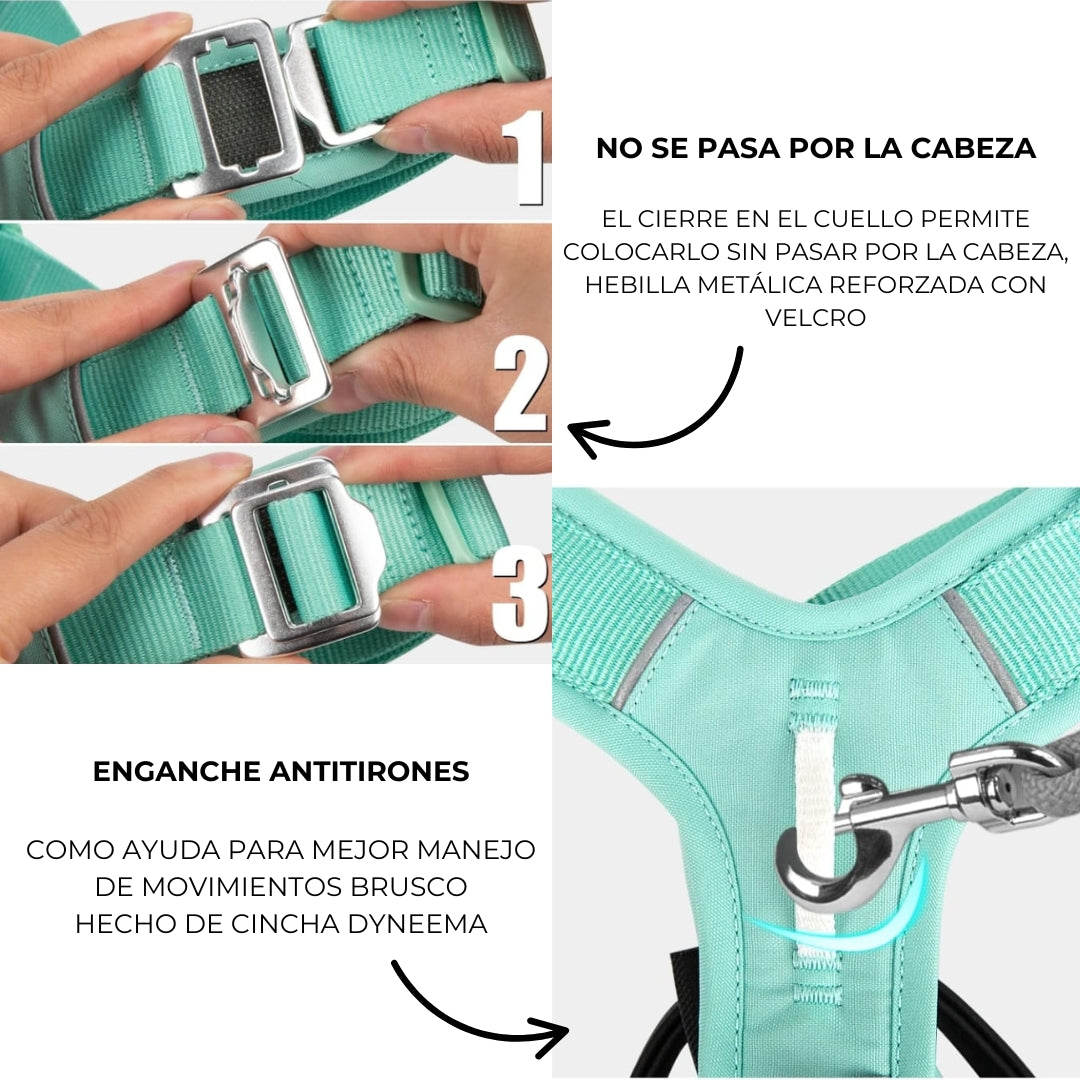 1

2

3

NO SE PASA POR LA CABEZA

EL CIERRE EN EL CUELLO PERMITE COLOCARLO SIN PASAR POR LA CABEZA, HEBILLA METÁLICA REFORZADA CON VELCRO

ENGANCHE ANTITIRONES

COMO AYUDA PARA MEJOR MANEJO DE MOVIMIENTOS BRUSCO HECHO DE CINCHA DYNEEMA